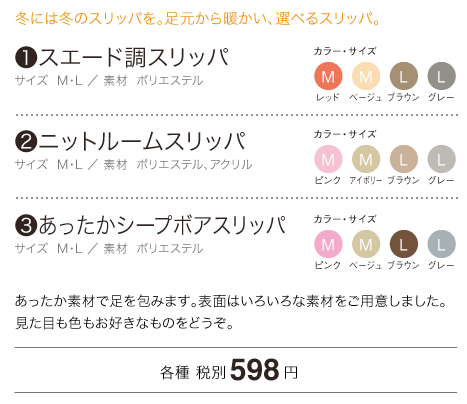 冬には冬のスリッパを。足元から暖かい、選べるスリッパ。

❶スエード調スリッパ
サイズ M・L ／ 素材 ポリエステル

カラー・サイズ
M レッド
M ベージュ
L ブラウン
L グレー

❷ニットルームスリッパ
サイズ M・L ／ 素材 ポリエステル、アクリル

カラー・サイズ
M ピンク
M アイボリー
L ブラウン
L グレー

❸あったかシープボアスリッパ
サイズ M・L ／ 素材 ポリエステル

カラー・サイズ
M ピンク
M ベージュ
L ブラウン
L グレー

あったか素材で足を包みます。表面はいろいろな素材をご用意しました。見た目も色もお好きなものをどうぞ。

各種 税別 598 円