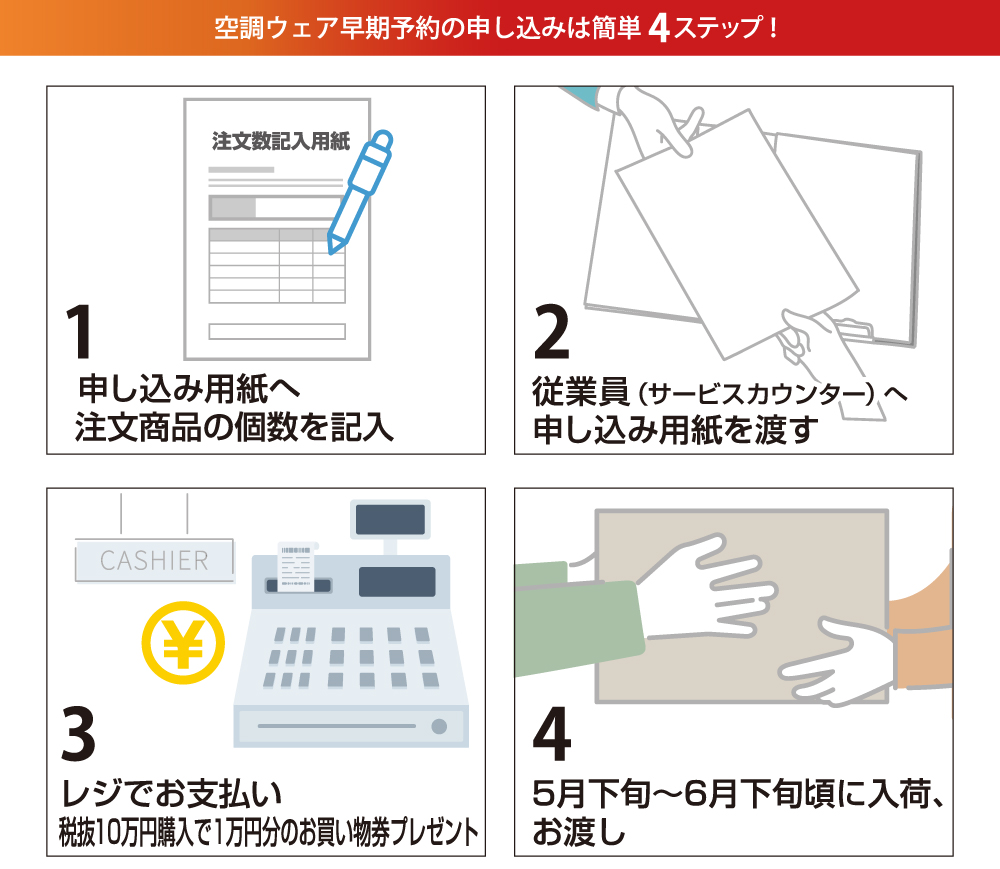 空調ウェア早期予約の申し込みは簡単 4ステップ！

注文数記入用紙

1
申し込み用紙へ
注文商品の個数を記入

2
従業員（サービスカウンター）へ
申し込み用紙を渡す

CASHIER

¥

3
レジでお支払い
税抜10万円購入で1万円分のお買い物券プレゼント

4
5月下旬～6月下旬頃に入荷、
お渡し